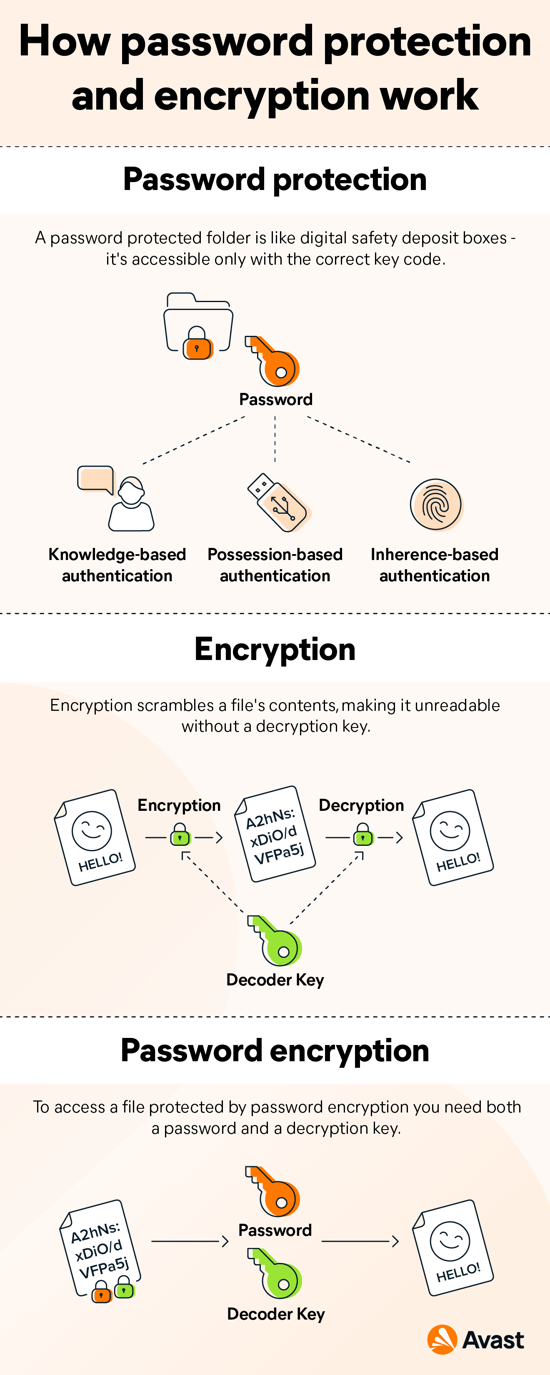 How password protection and encryption work

Password protection

A password protected folder is like digital safety deposit boxes - it's accessible only with the correct key code.

Password

Knowledge-based authentication

Possession-based authentication

Inherence-based authentication

Encryption

Encryption scrambles a file's contents, making it unreadable without a decryption key.

HELLO!

Encryption

A2hNs: xDiO/d VFPa5j

Decryption

HELLO!

Decoder Key

Password encryption

To access a file protected by password encryption you need both a password and a decryption key.

A2hNs: xDiO/d VFPa5j

Password

Decoder Key

HELLO!

Avast