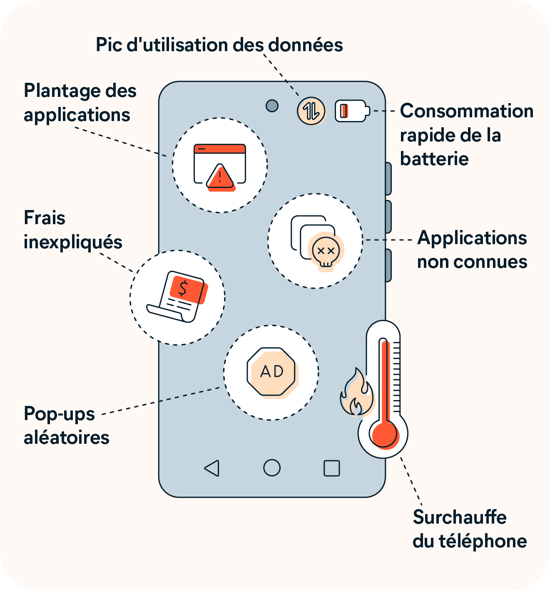 Pic d'utilisation des données

Plantage des applications

Consommation rapide de la batterie

Frais inexpliqués

Applications non connues

$

AD

Pop-ups aléatoires

Surchauffe du téléphone